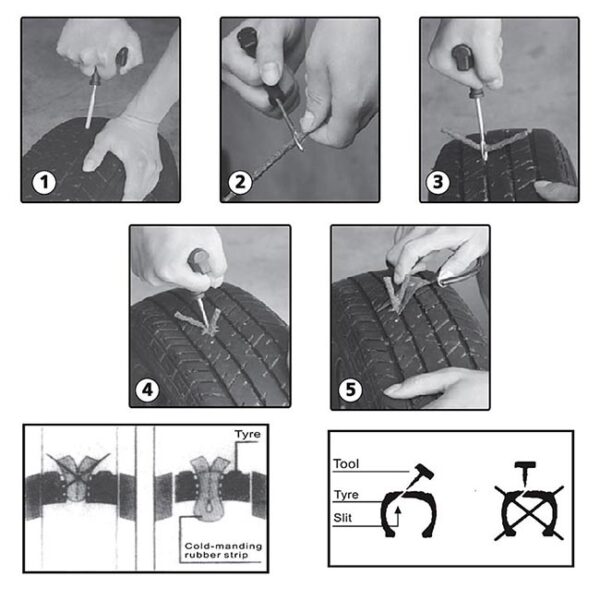 1

2

3

4

5

Tyre

Cold-manding rubber strip

Tool

Tyre

Slit